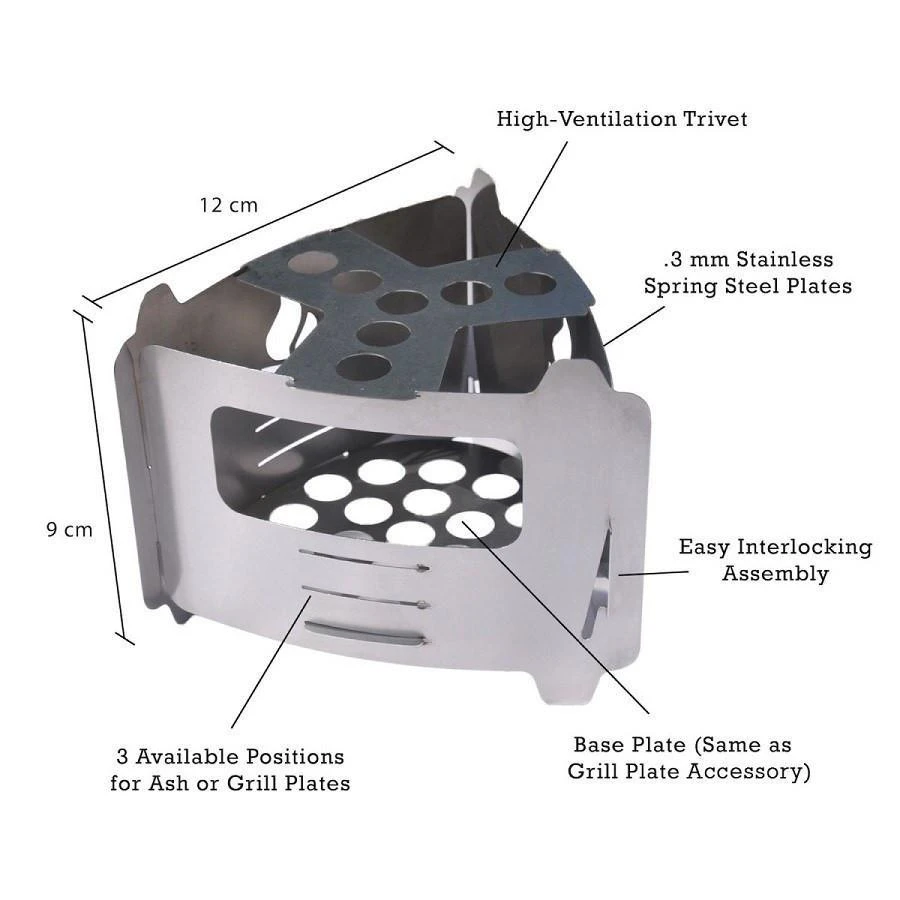 High-Ventilation Trivet

12 cm

.3 mm Stainless
Spring Steel Plates

9 cm

Easy Interlocking
Assembly

3 Available Positions
for Ash or Grill Plates

Base Plate (Same as
Grill Plate Accessory)